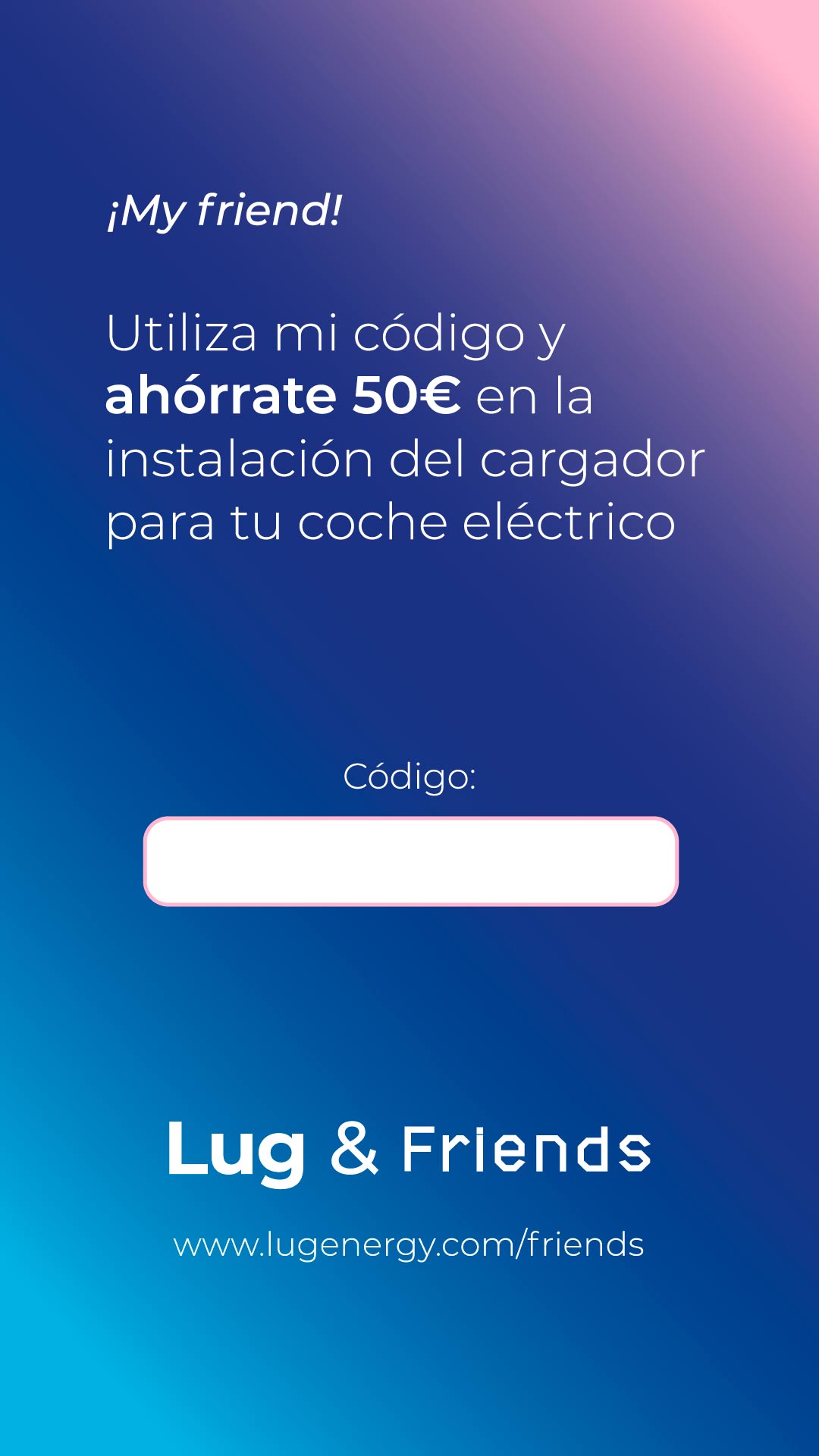 ¡My friend!

Utiliza mi código y ahórrate 50€ en la instalación del cargador para tu coche eléctrico

Código:

Lug & Friends

www.lugenergy.com/friends